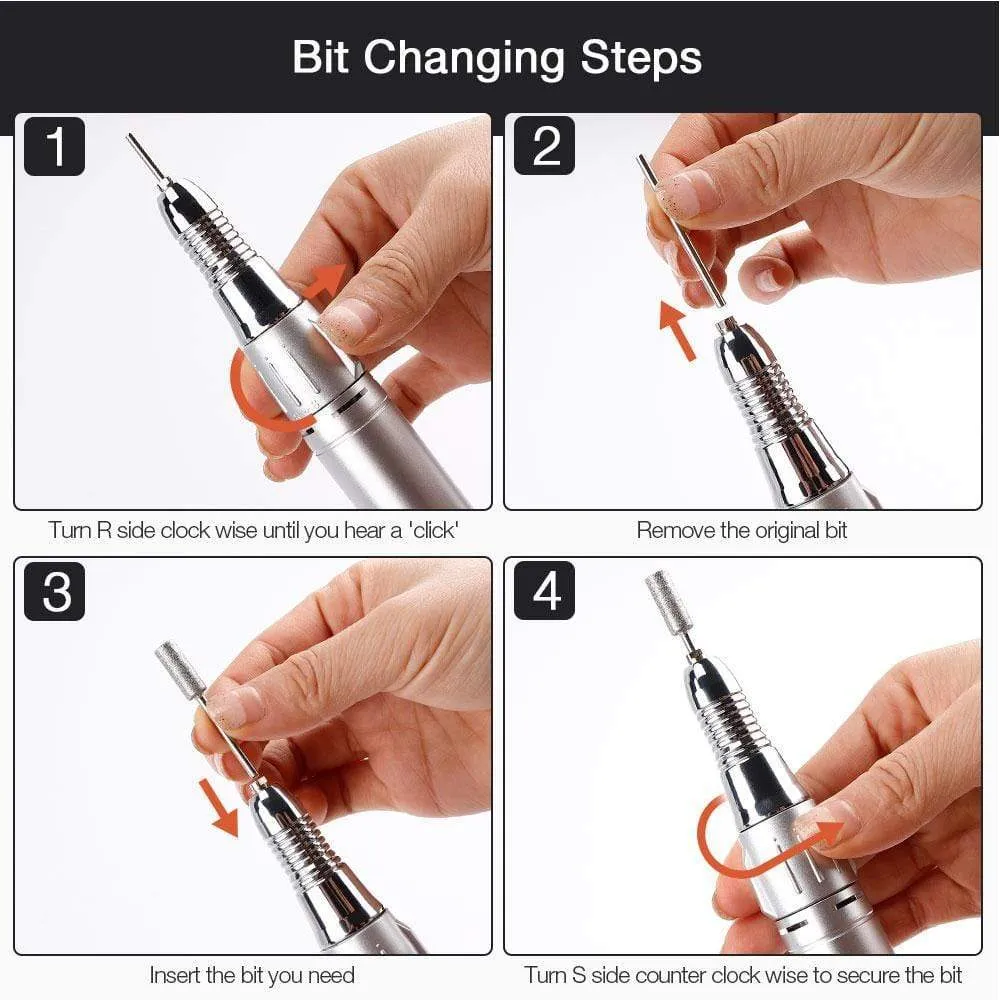 Bit Changing Steps

1

Turn R side clock wise until you hear a 'click'

2

Remove the original bit

3

Insert the bit you need

4

Turn S side counter clock wise to secure the bit