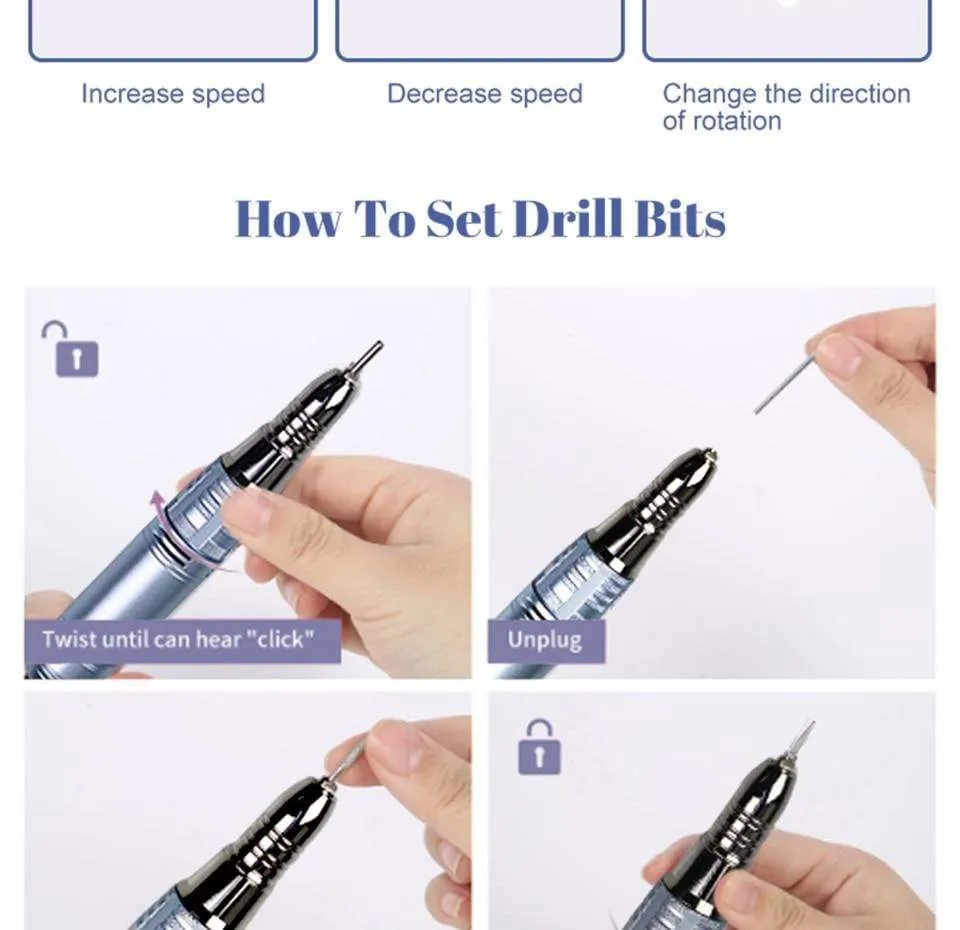 Increase speed

Decrease speed

Change the direction of rotation

How To Set Drill Bits

Twist until can hear "click"

Unplug