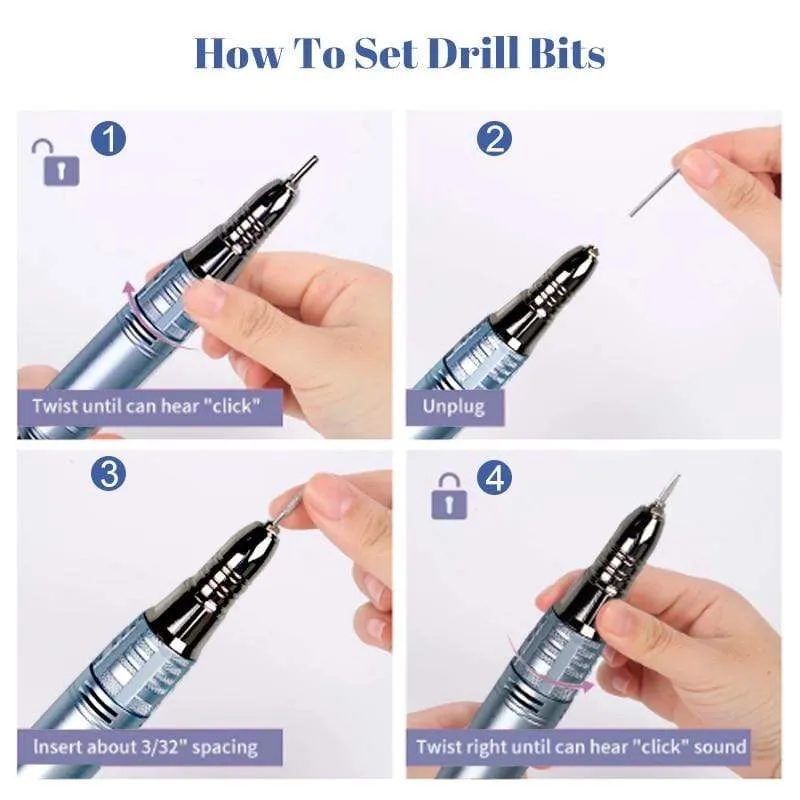 How To Set Drill Bits

1

Twist until can hear "click"

2

Unplug

3

Insert about 3/32" spacing

4

Twist right until can hear "click" sound